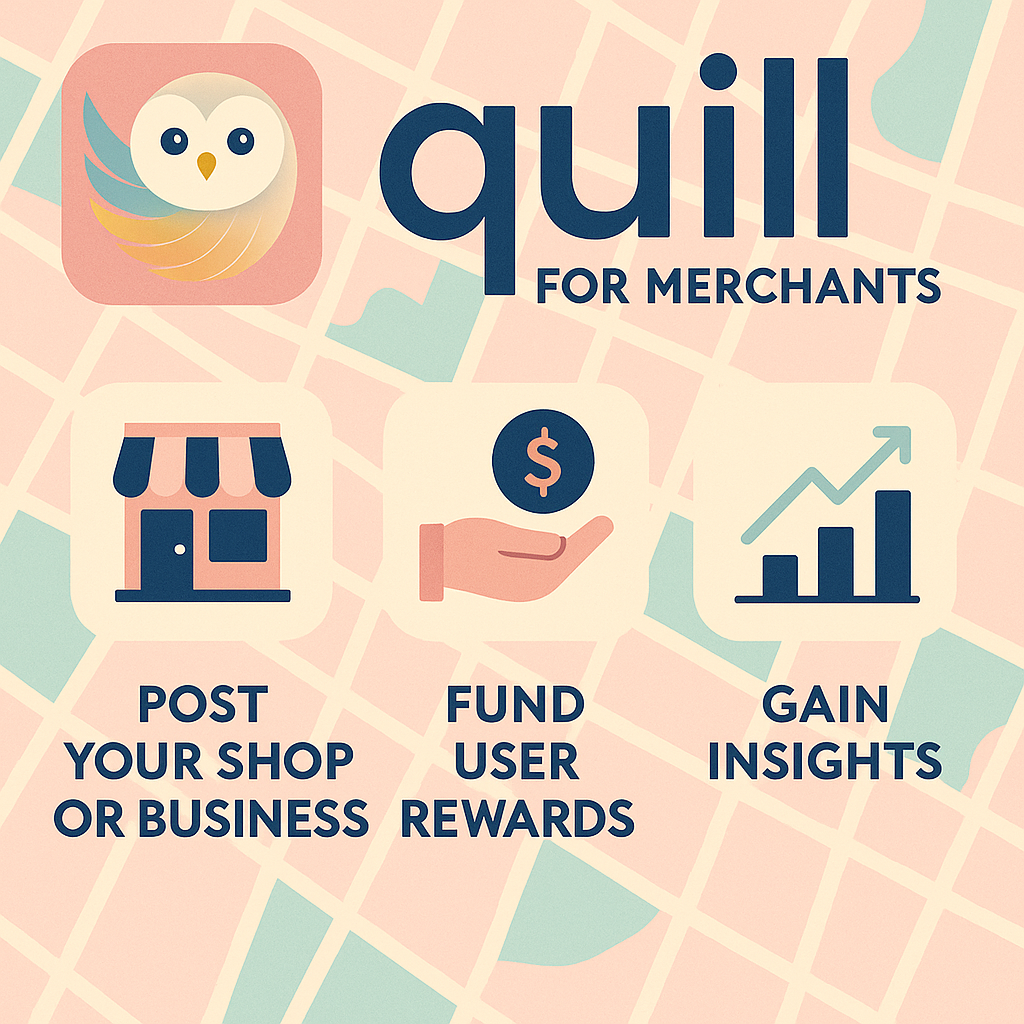 quill
FOR MERCHANTS

$

POST YOUR SHOP OR BUSINESS

FUND USER REWARDS

GAIN INSIGHTS